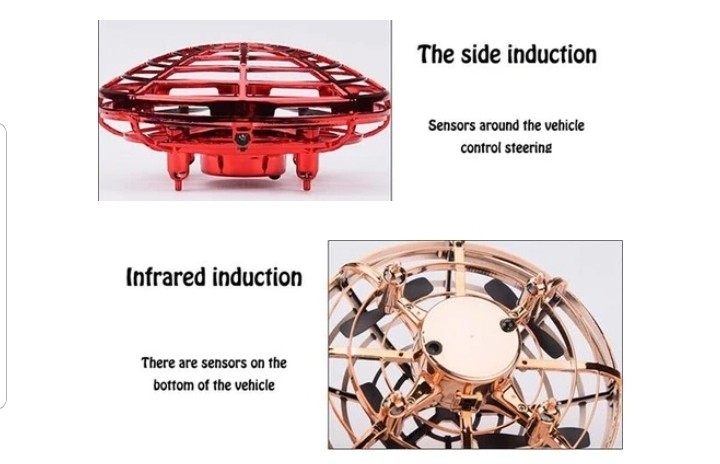 The side induction

Sensors around the vehicle control steering

Infrared induction

There are sensors on the bottom of the vehicle