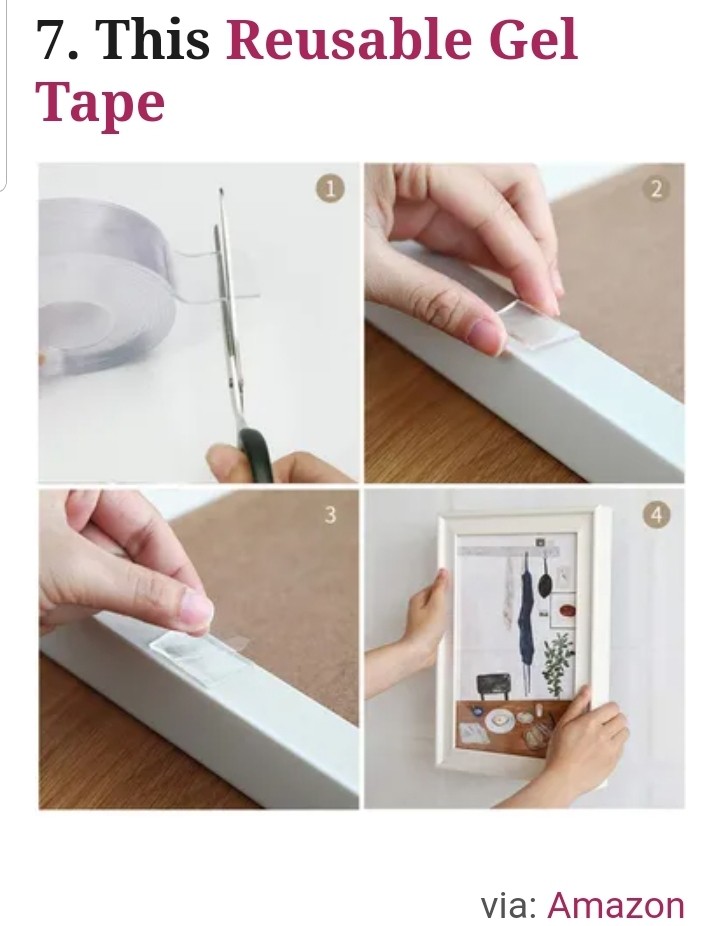 7. This Reusable Gel Tape

1

2

3

4

via: Amazon