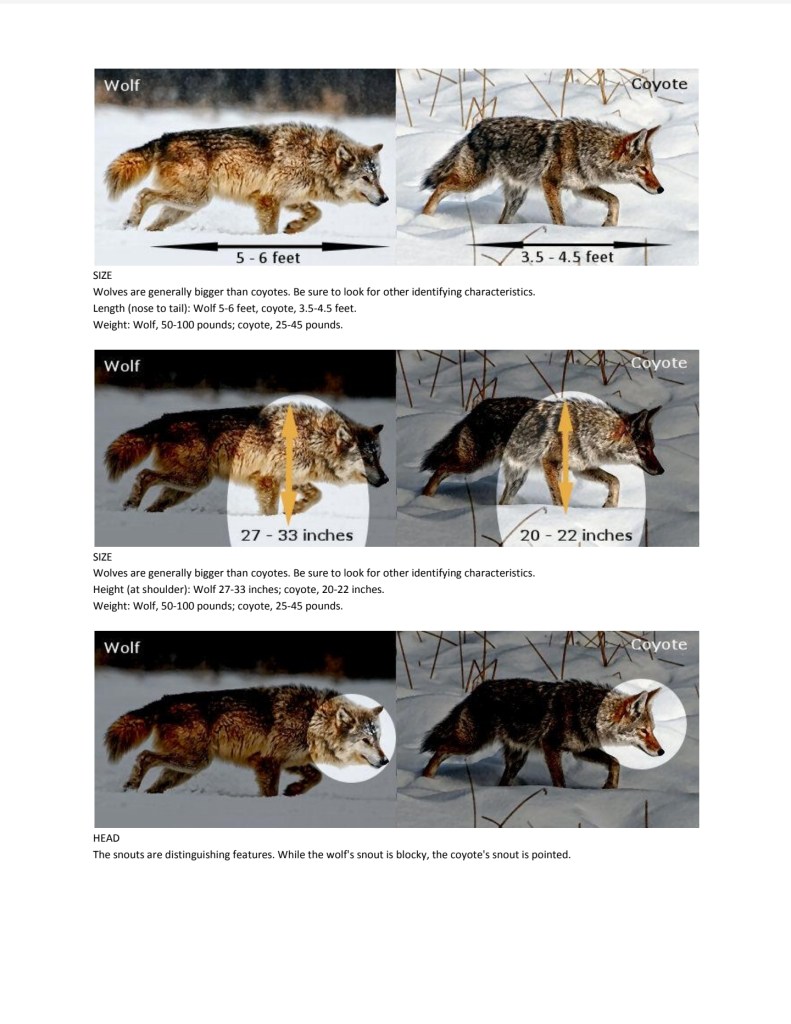 Wolf

Coyote

5 - 6 feet

3.5 - 4.5 feet

SIZE
Wolves are generally bigger than coyotes. Be sure to look for other identifying characteristics.
Length (nose to tail): Wolf 5-6 feet, coyote, 3.5-4.5 feet.
Weight: Wolf, 50-100 pounds; coyote, 25-45 pounds.

Wolf

Coyote

27 - 33 inches

20 - 22 inches

SIZE
Wolves are generally bigger than coyotes. Be sure to look for other identifying characteristics.
Height (at shoulder): Wolf 27-33 inches; coyote, 20-22 inches.
Weight: Wolf, 50-100 pounds; coyote, 25-45 pounds.

Wolf

Coyote

HEAD
The snouts are distinguishing features. While the wolf's snout is blocky, the coyote's snout is pointed.